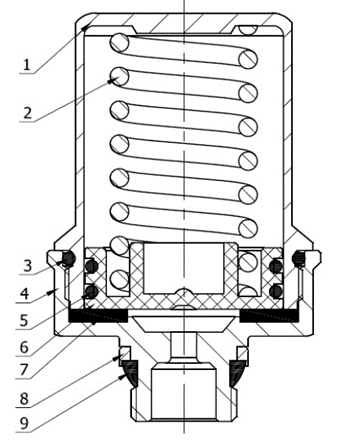 1
2
3
4
5
6
7
8
9